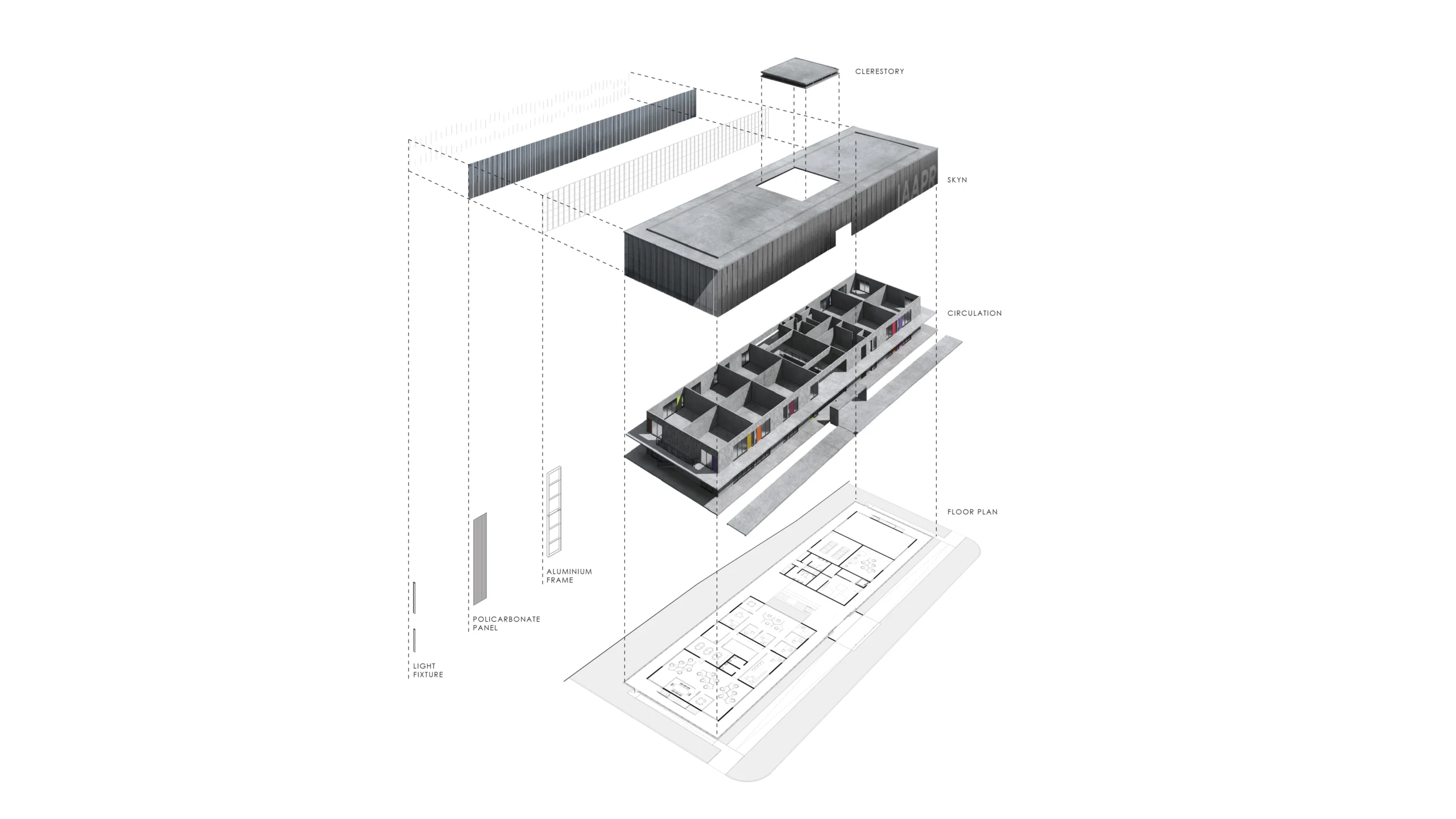 CLERESTORY

SKYN

IAAPR

CIRCULATION

FLOOR PLAN

ALUMINIUM FRAME

POLICARBONATE PANEL

LIGHT FIXTURE